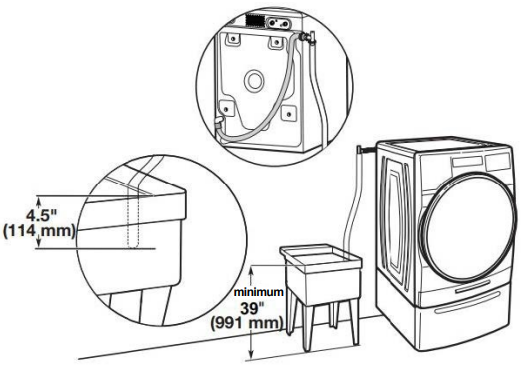 4.5"
(114 mm)

minimum
39"
(991 mm)