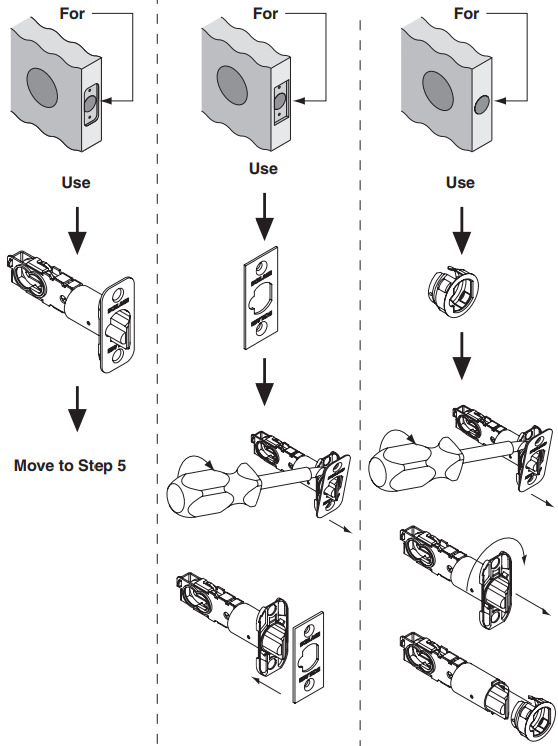 For

Use

Move to Step 5

For

Use

For

Use