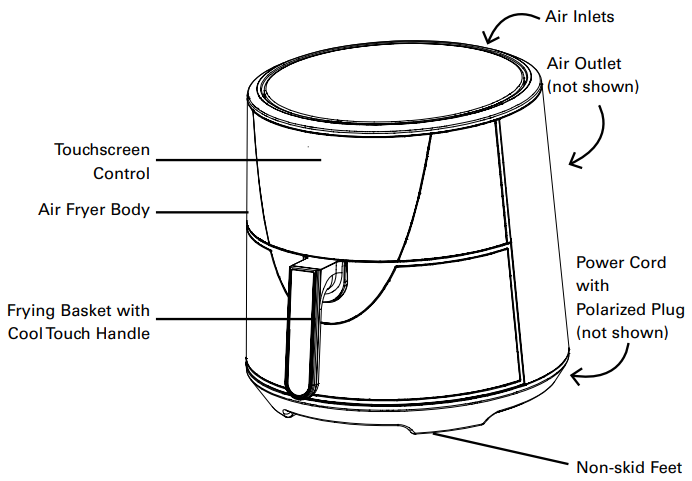 Air Inlets

Air Outlet (not shown)

Touchscreen Control

Air Fryer Body

Power Cord with Polarized Plug (not shown)

Frying Basket with Cool Touch Handle

Non-skid Feet