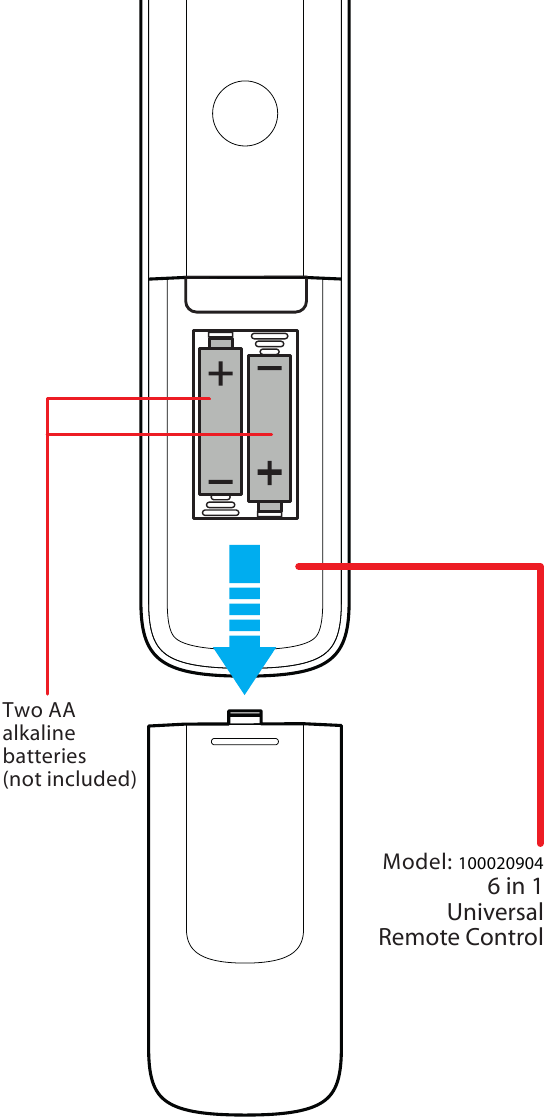 +
−
−
+

Two AA alkaline batteries (not included)

Model: 100020904
6 in 1
Universal
Remote Control