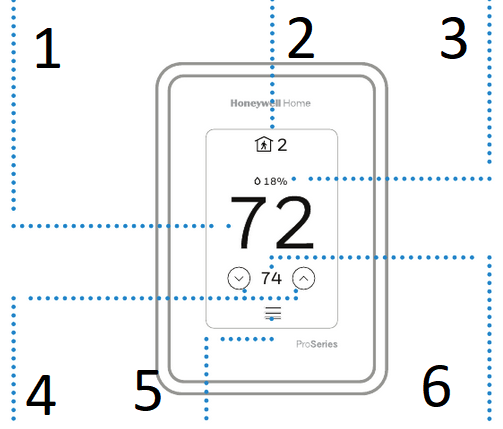 1

2

3

Honeywell Home

2

18%

72

74

ProSeries

4

5

6