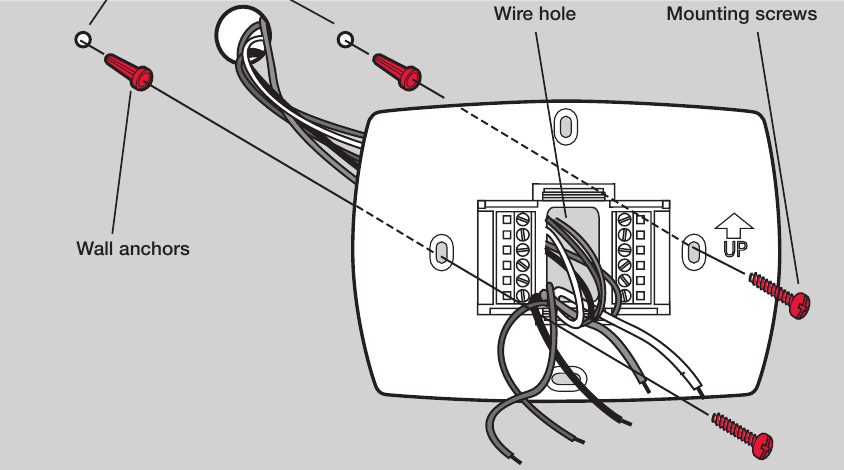 Wire hole

Mounting screws

Wall anchors

UP