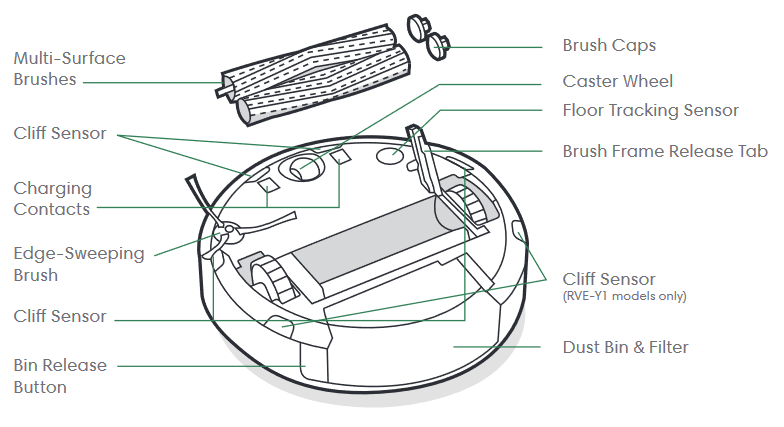 Multi-Surface Brushes

Cliff Sensor

Charging Contacts

Edge-Sweeping Brush

Cliff Sensor

Bin Release Button

Brush Caps

Caster Wheel

Floor Tracking Sensor

Brush Frame Release Tab

Cliff Sensor
(RVE-Y1 models only)

Dust Bin & Filter