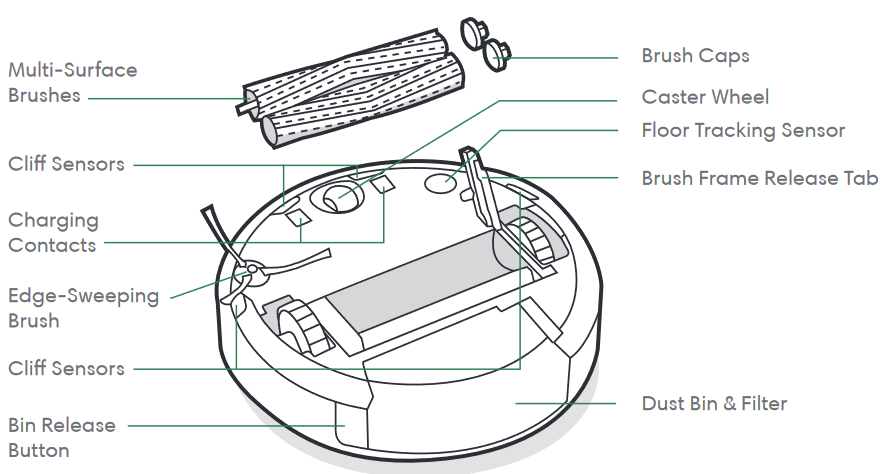 Multi-Surface Brushes

Cliff Sensors

Charging Contacts

Edge-Sweeping Brush

Cliff Sensors

Bin Release Button

Brush Caps

Caster Wheel

Floor Tracking Sensor

Brush Frame Release Tab

Dust Bin & Filter