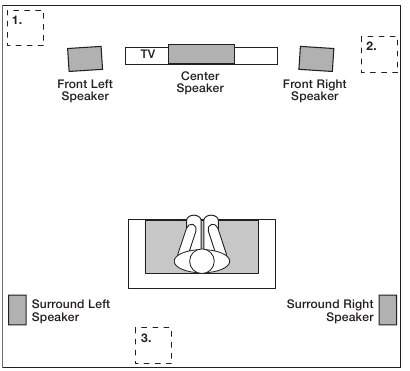 1.

2.

TV

Front Left Speaker

Center Speaker

Front Right Speaker

Surround Left Speaker

Surround Right Speaker

3.