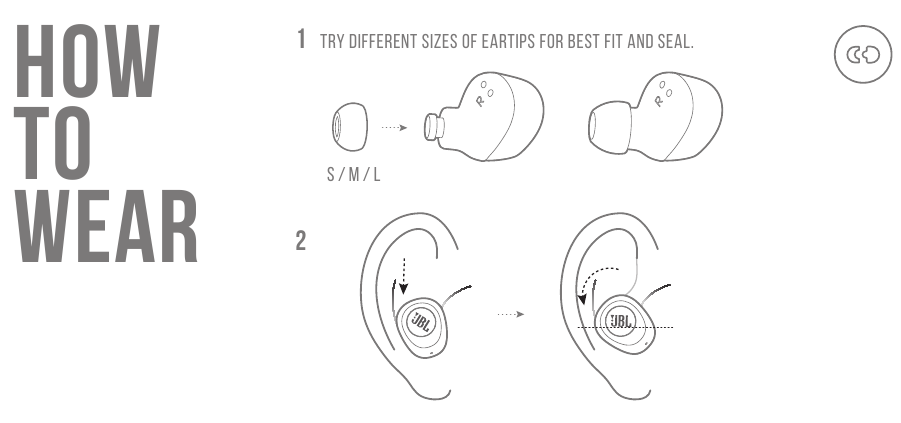 HOW TO WEAR

1 TRY DIFFERENT SIZES OF EARTIPS FOR BEST FIT AND SEAL.

R

R

S / M / L

2

JBL

JBL