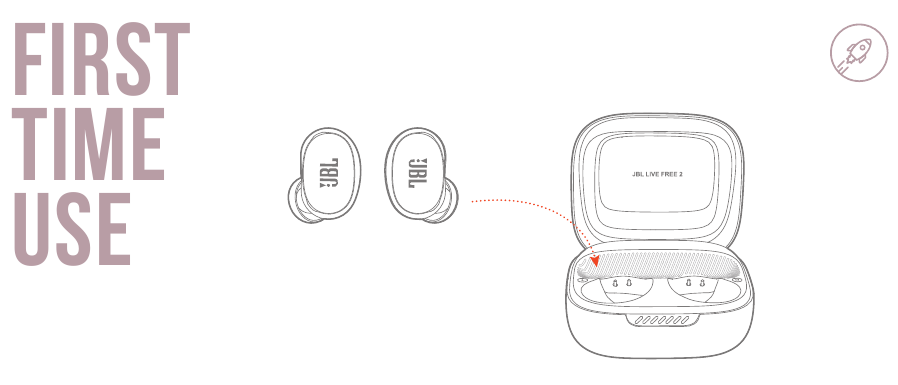 FIRST TIME USE

JBL JBL

JBL LIVE FREE 2