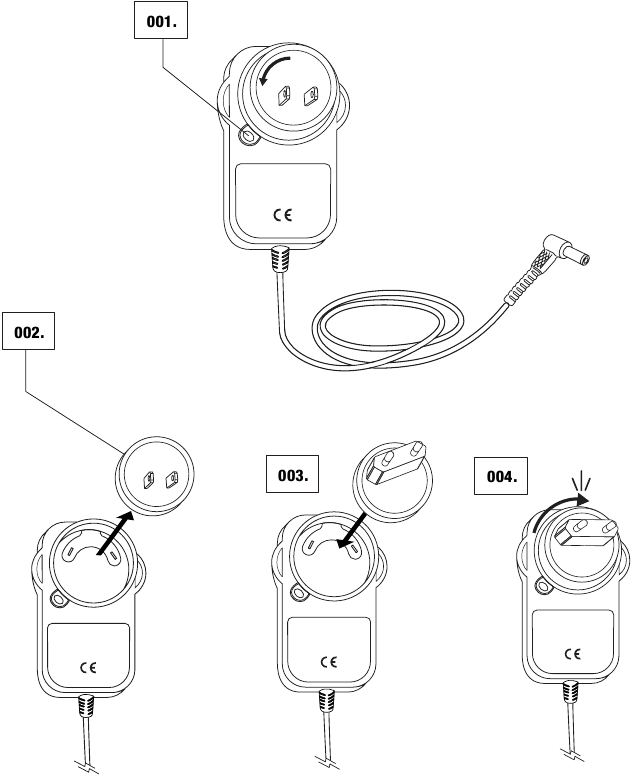 001.

CE

002.

CE

003.

CE

004.

CE