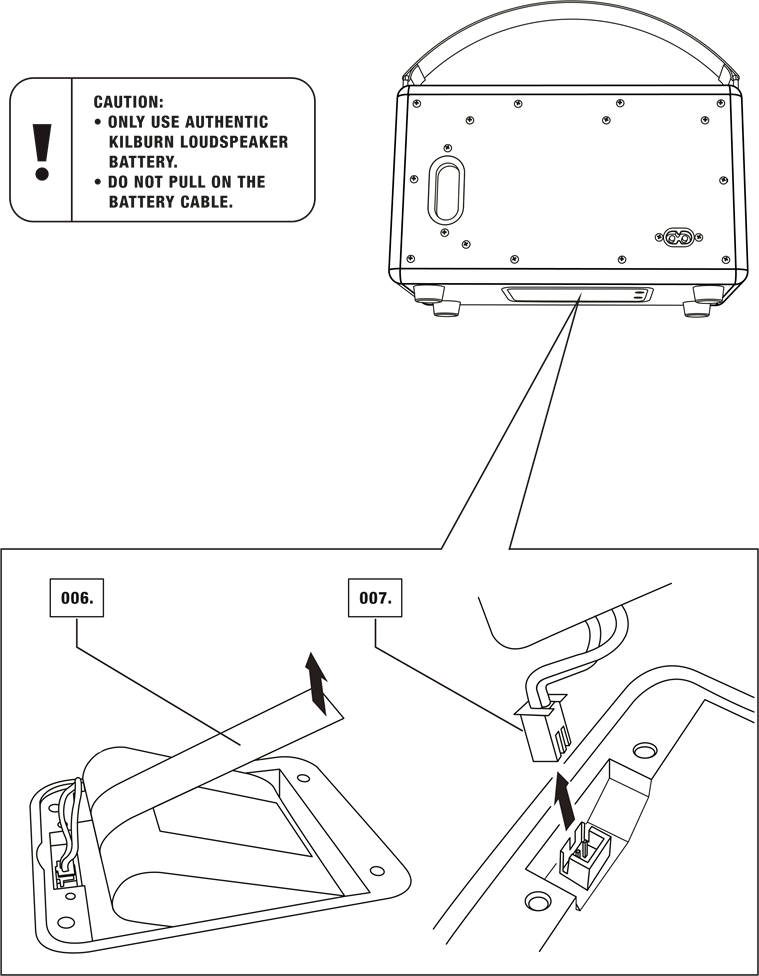 !

CAUTION:
• ONLY USE AUTHENTIC KILBURN LOUDSPEAKER BATTERY.
• DO NOT PULL ON THE BATTERY CABLE.

006.

007.