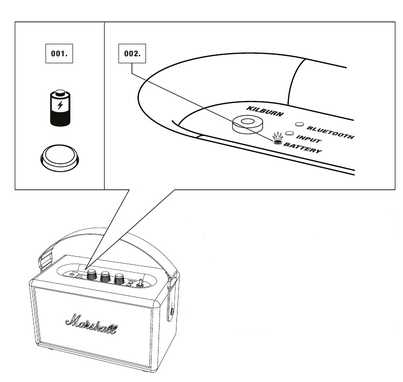 001.

002.

KILBURN

BLUETOOTH

INPUT

BATTERY

Marshall