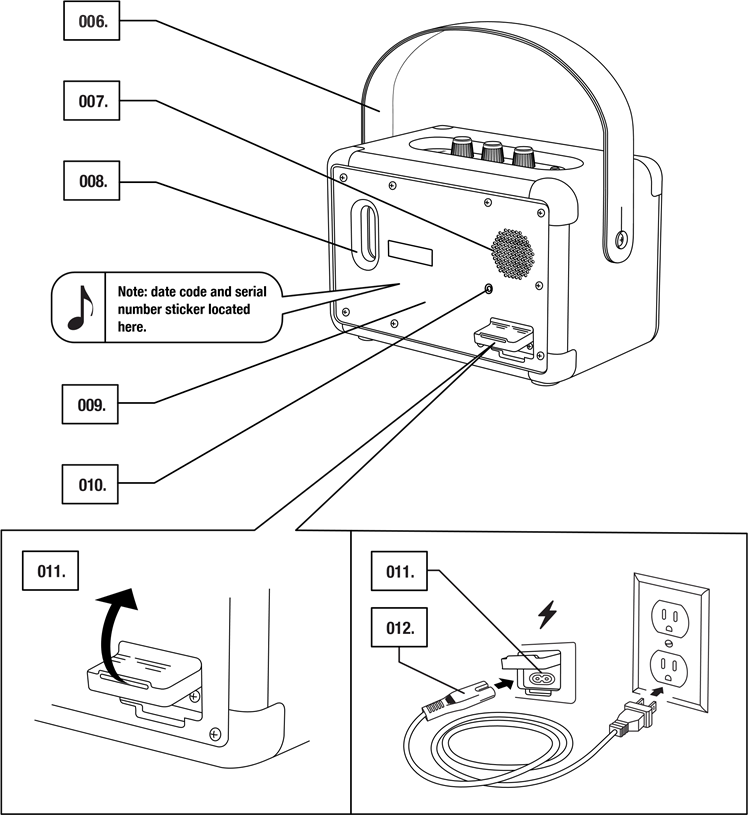 006.

007.

008.

Note: date code and serial number sticker located here.

009.

010.

011.

011.

012.