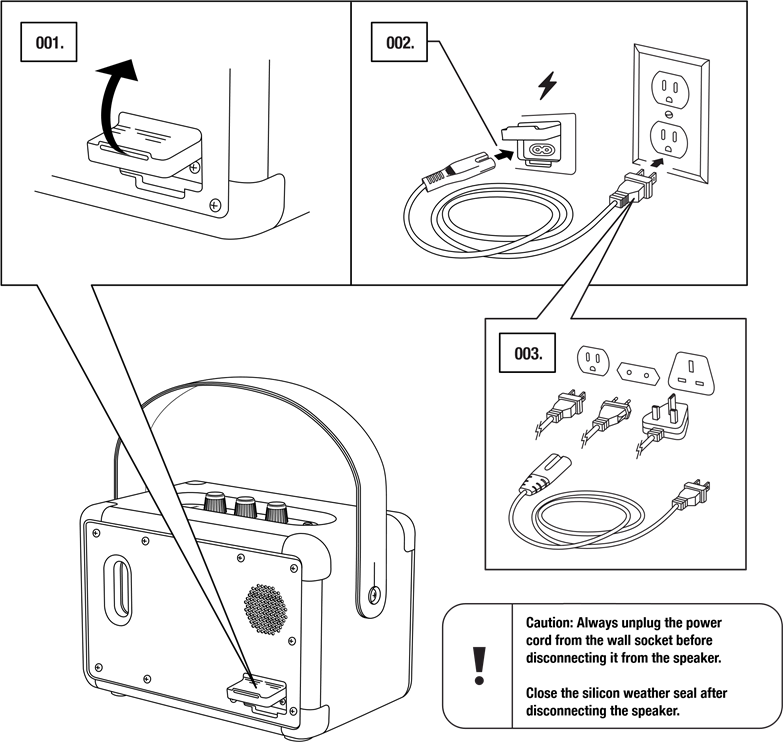 001.

002.

003.

!

Caution: Always unplug the power cord from the wall socket before disconnecting it from the speaker.

Close the silicon weather seal after disconnecting the speaker.