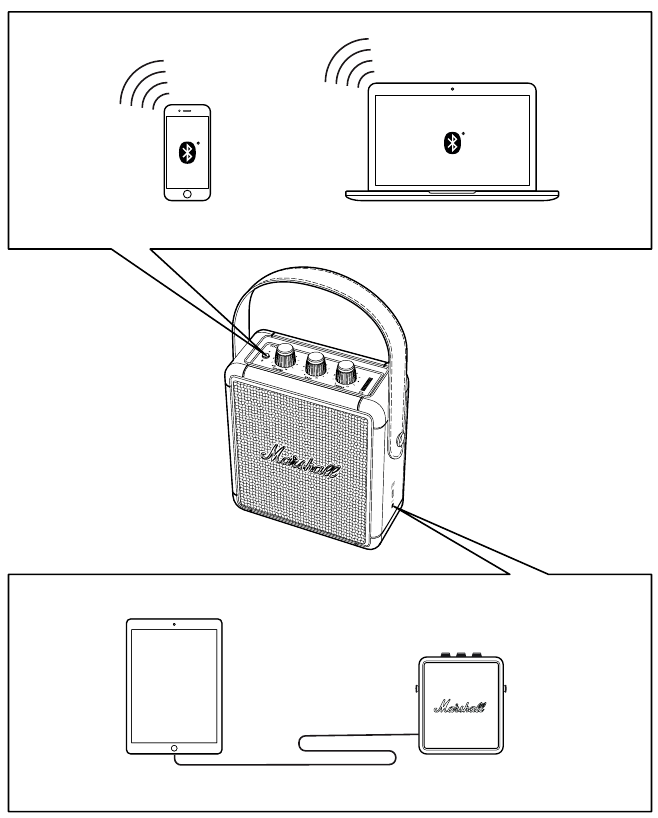 Marshall

Marshall