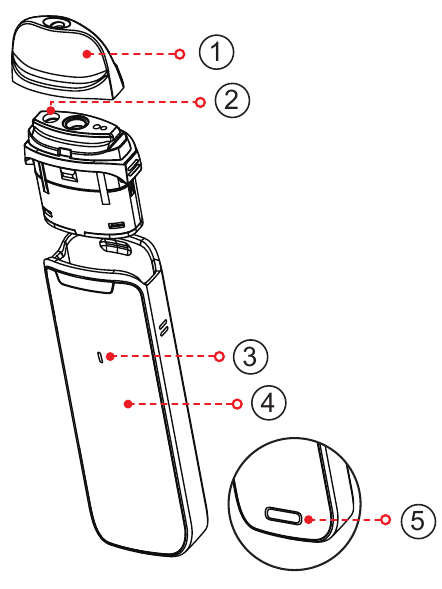 1
2
3
4
5