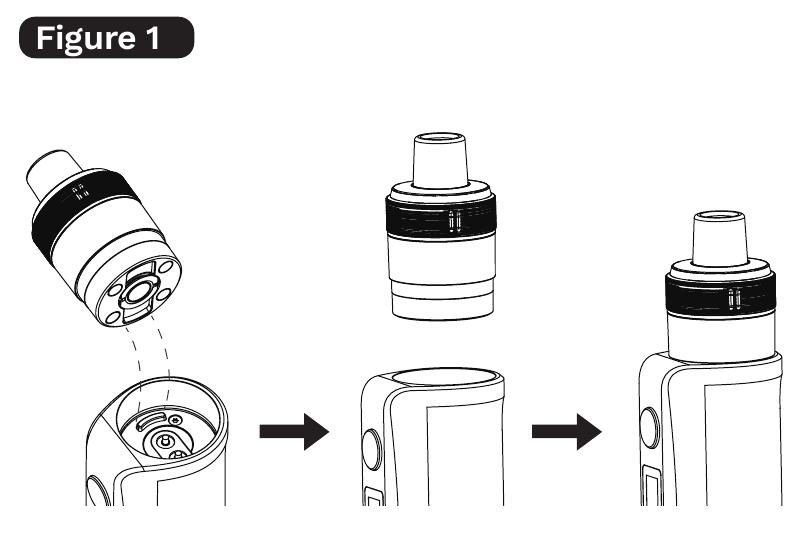 Figure 1