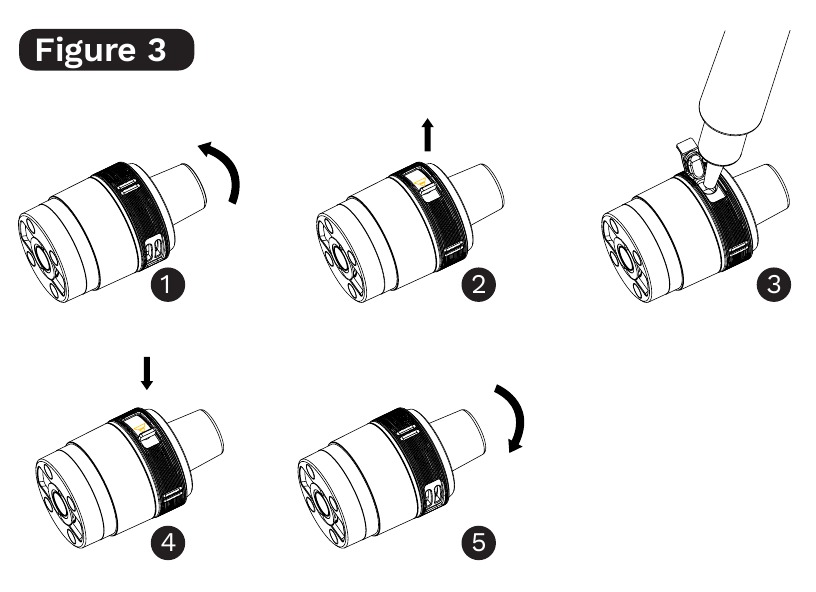 Figure 3

1

2

3

4

5