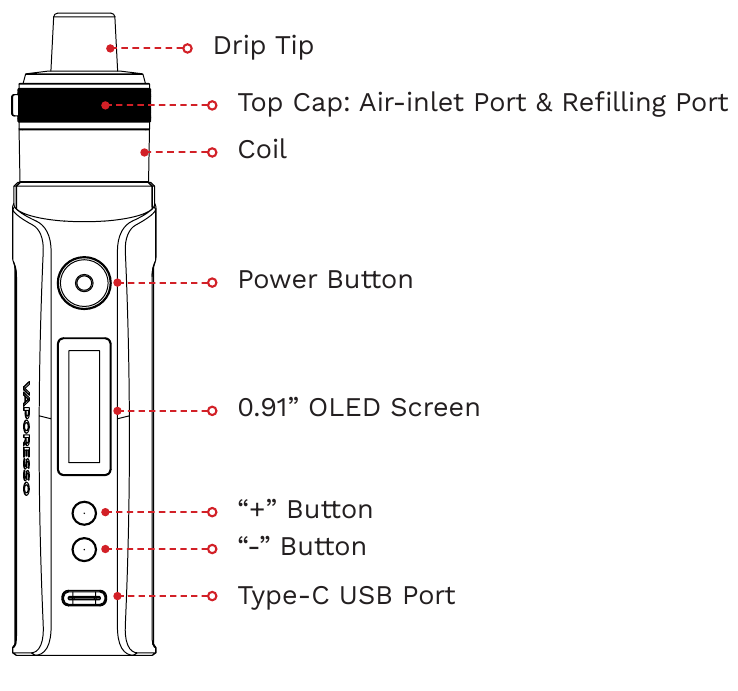 Drip Tip
Top Cap: Air-inlet Port & Refilling Port
Coil
Power Button
VAPORESSO
0.91” OLED Screen
“+” Button
“-” Button
Type-C USB Port