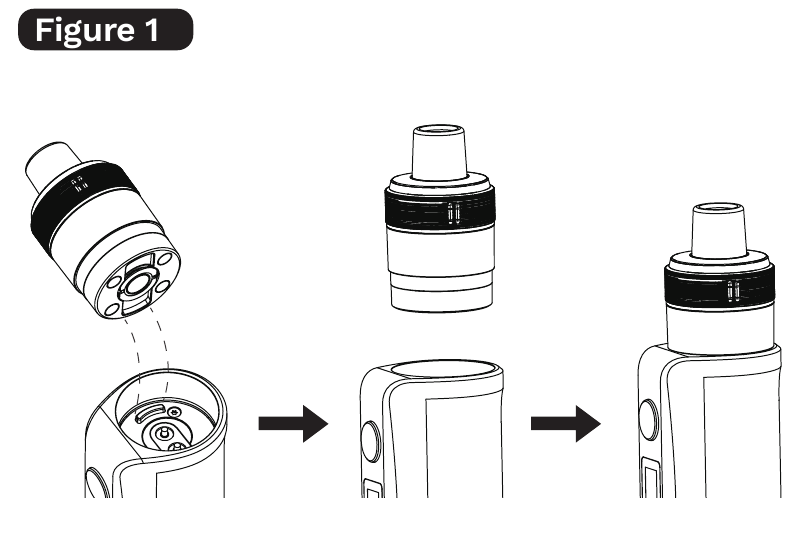 Figure 1