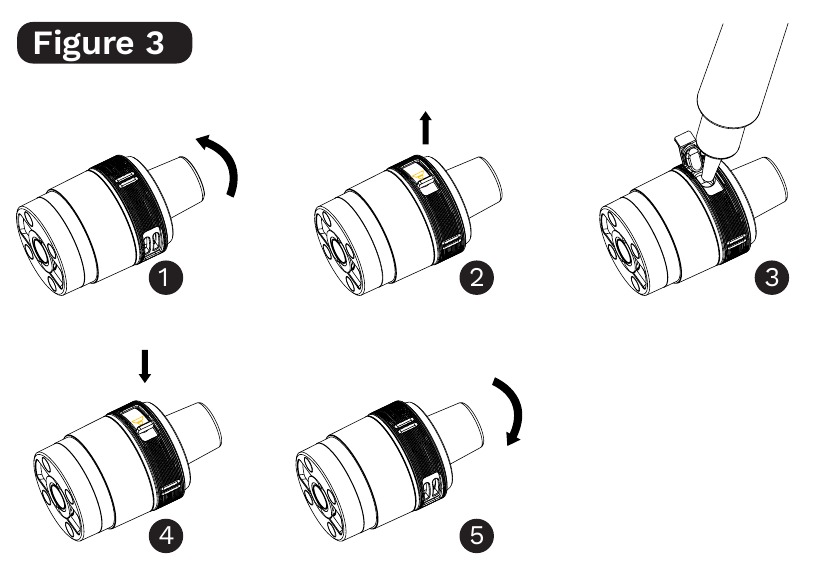 Figure 3

1

2

3

4

5