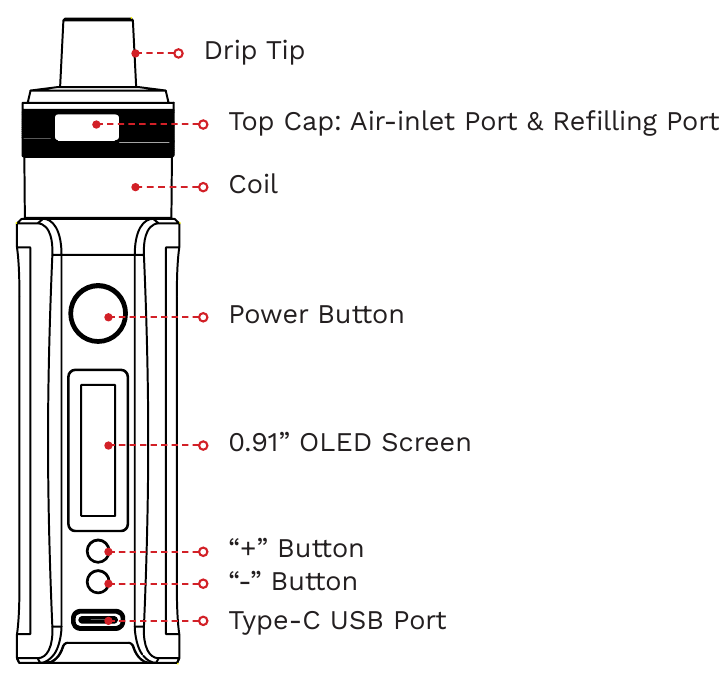 Drip Tip

Top Cap: Air-inlet Port & Refilling Port

Coil

Power Button

0.91” OLED Screen

“+” Button

“-” Button

Type-C USB Port