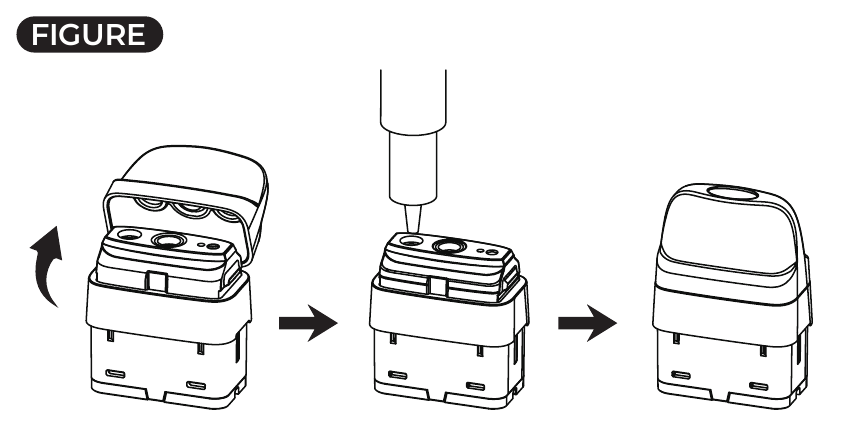 FIGURE