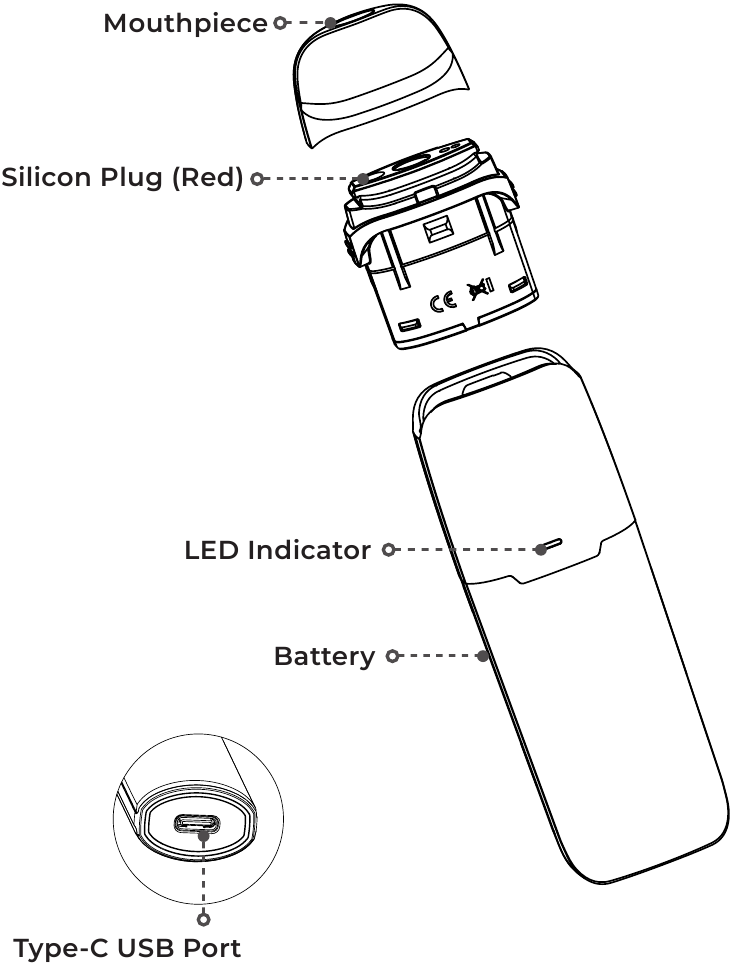 Mouthpiece

Silicon Plug (Red)

CE

LED Indicator

Battery

Type-C USB Port