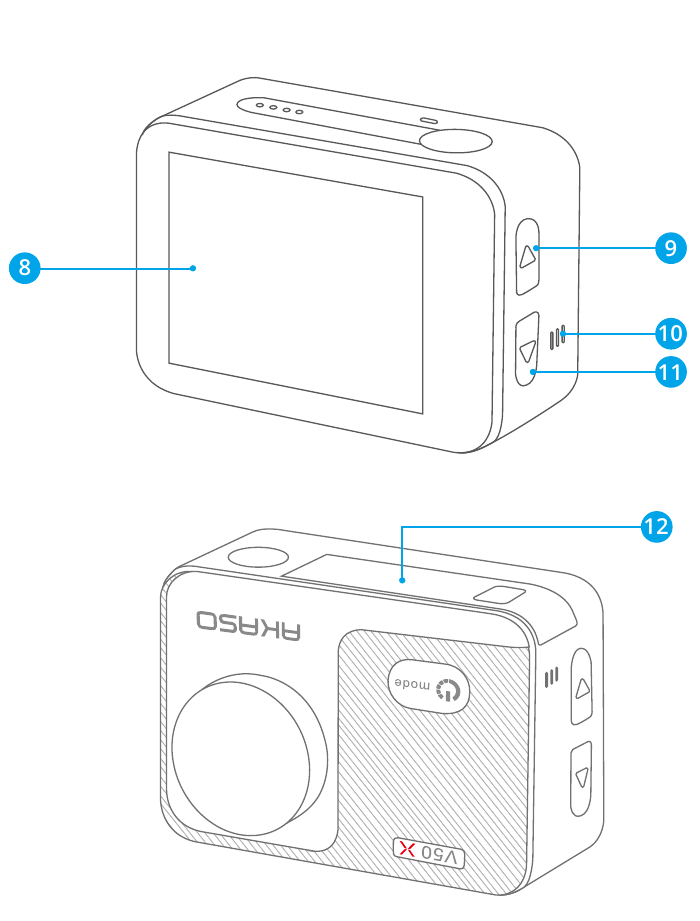 8
9
10
11
12
AKASO
mode
V50 X