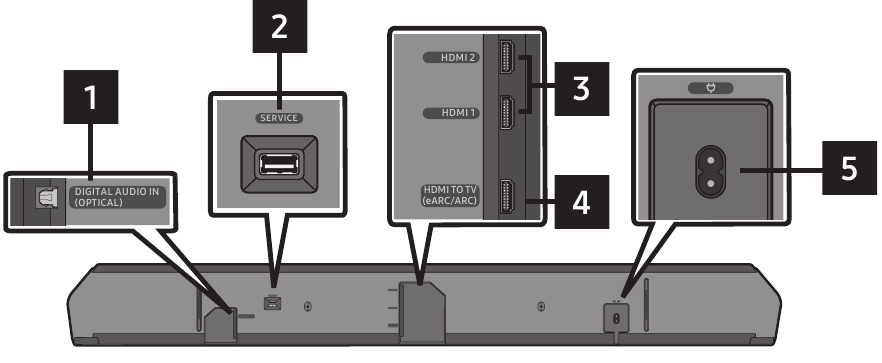 1

DIGITAL AUDIO IN (OPTICAL)

2

SERVICE

HDMI 2

HDMI 1

3

HDMI TO TV (eARC/ARC)

4

5