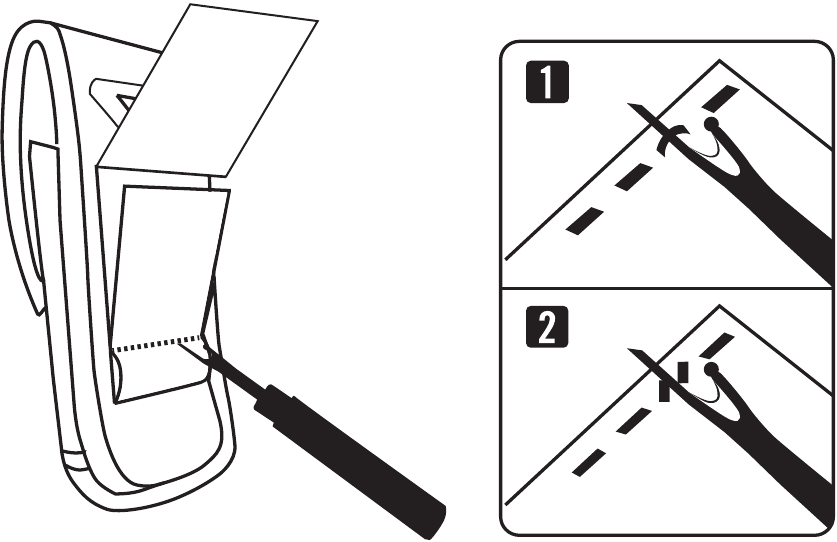 1

2