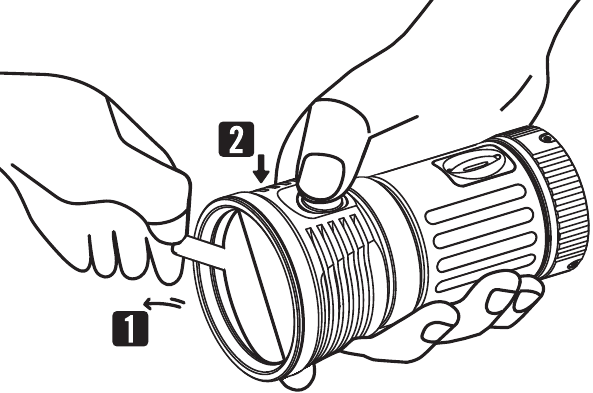 2

1