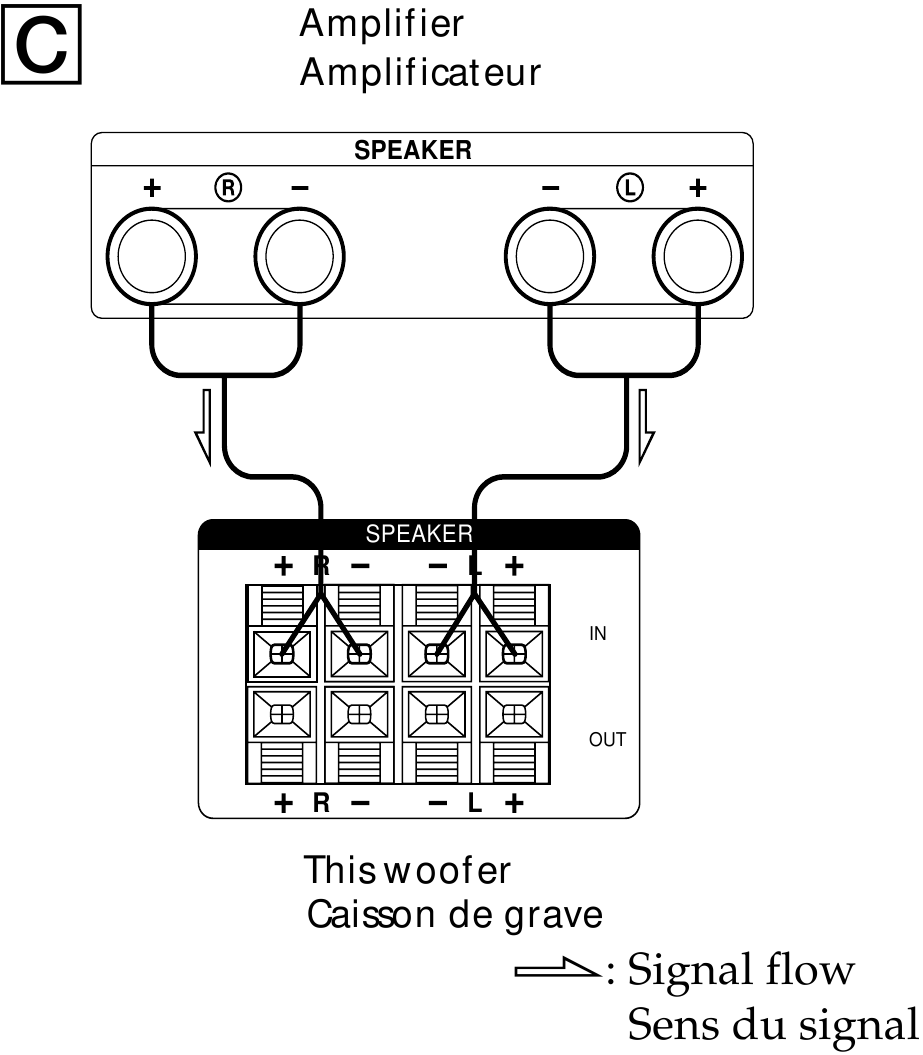 C

Amplifier
Amplificateur

SPEAKER
+ R −   − L +

SPEAKER
+ R −   − L +
IN
OUT
+ R −   − L +

This woofer
Caisson de grave

: Signal flow
Sens du signal