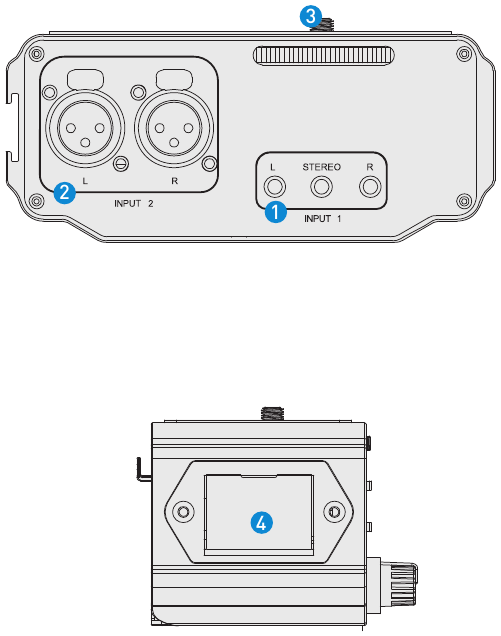 3

L

R

2

INPUT 2

L

STEREO

R

1

INPUT 1

4