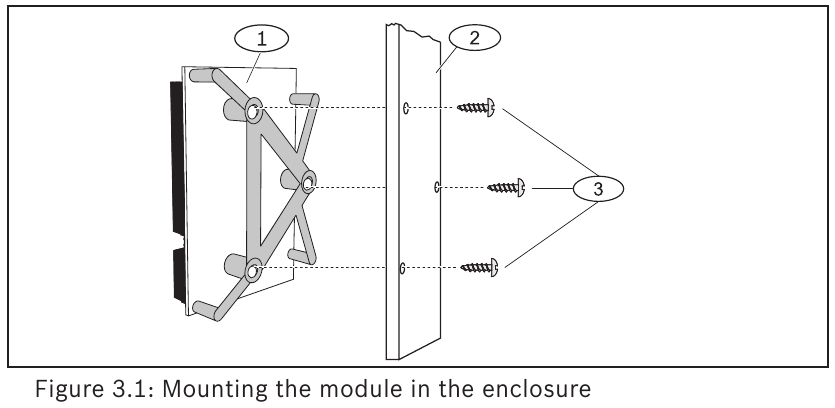 1

2

3

Figure 3.1: Mounting the module in the enclosure