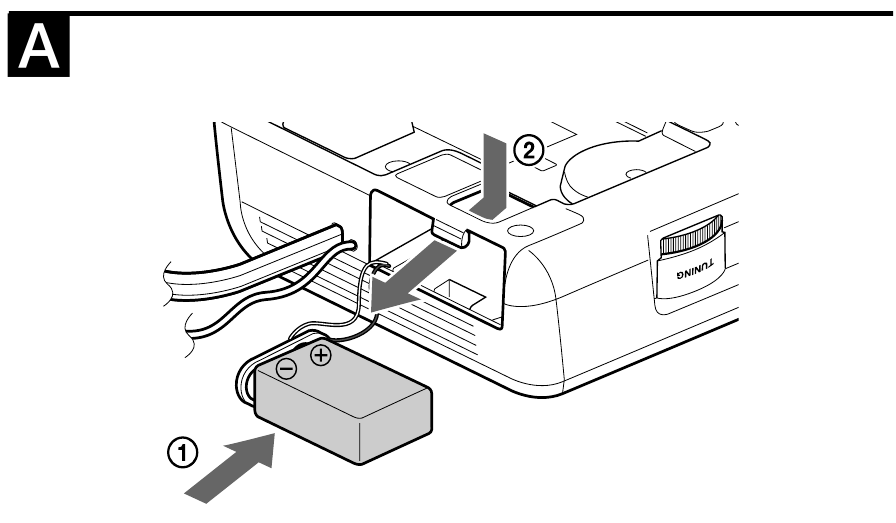 A

②

TUNING

⊖ ⊕

①