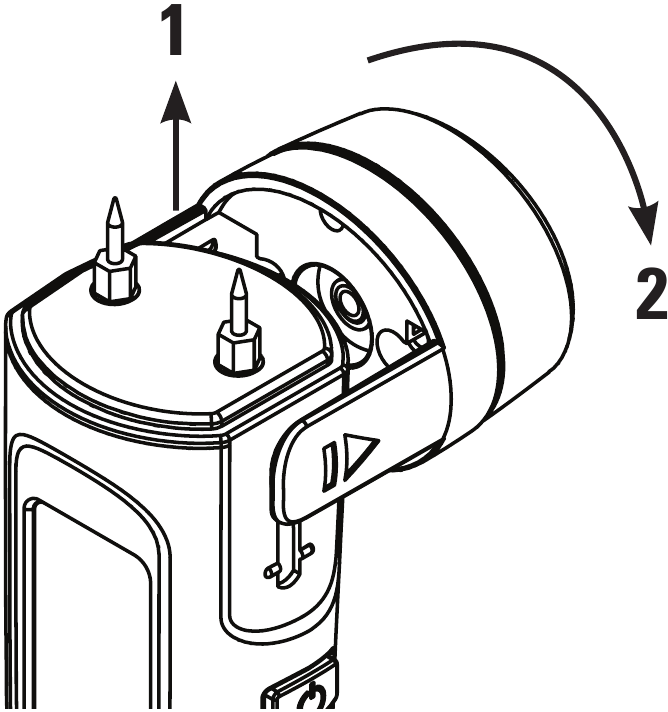 1
2