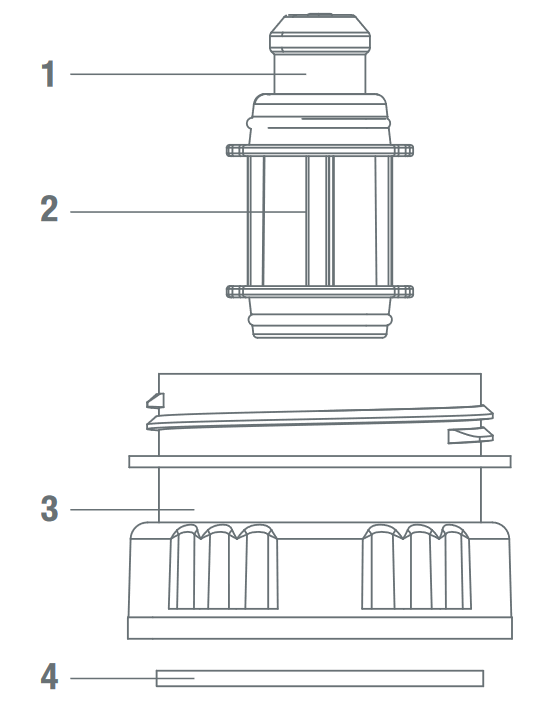 1

2

3

4