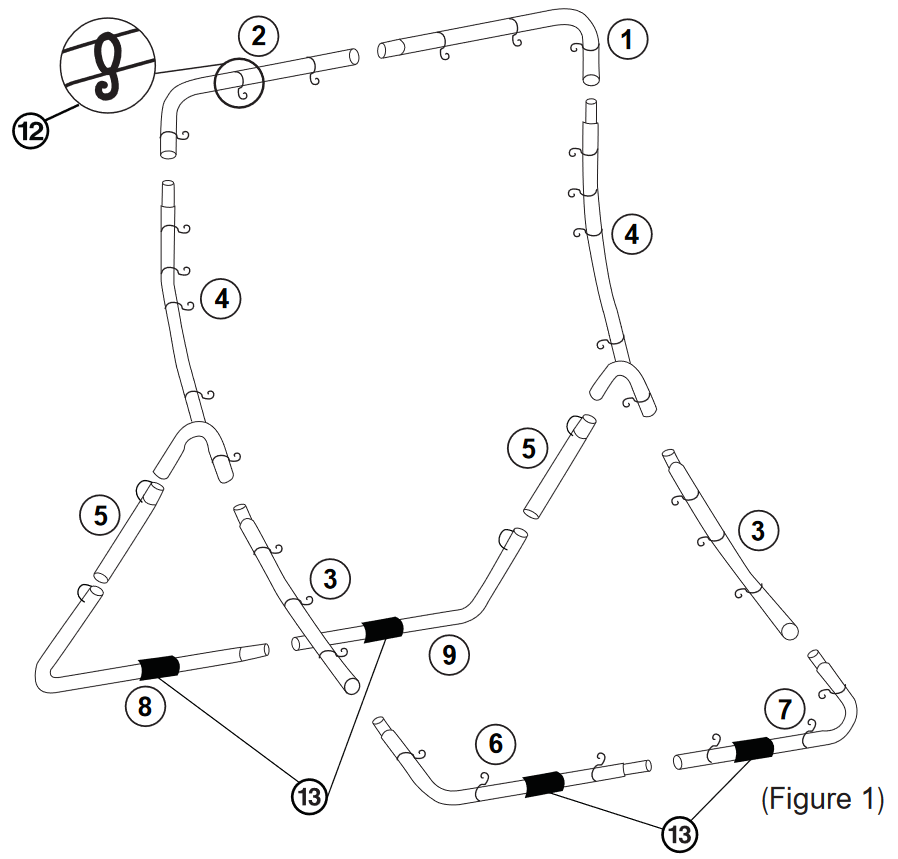 2
1
12
4
4
5
5
3
3
9
8
7
6
13
13
(Figure 1)