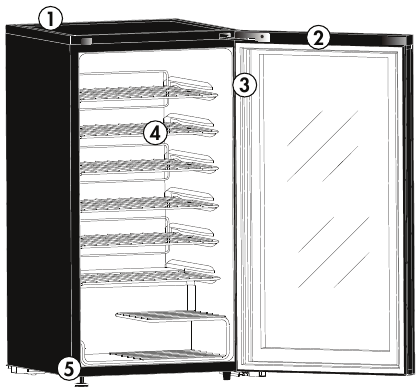 1
2
3
4
5