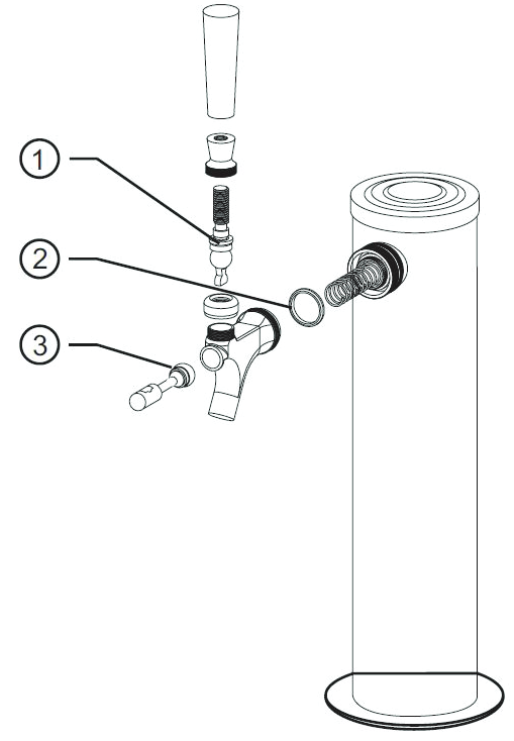 1
2
3