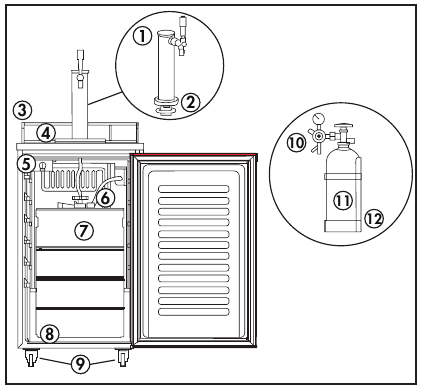 1
2
3
4
5
6
7
8
9
10
11
12