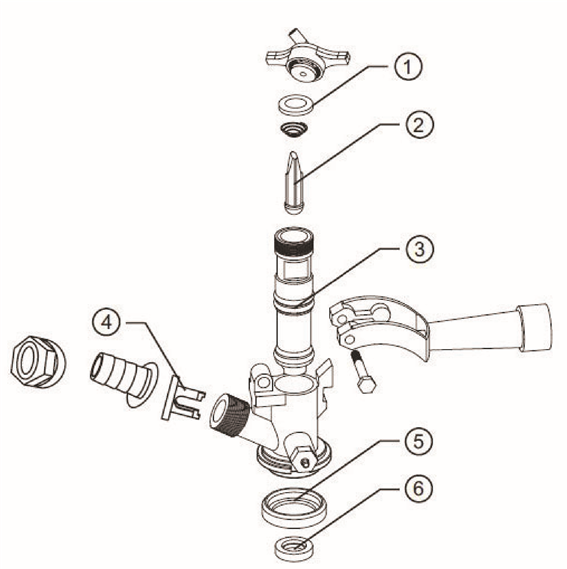 1
2
3
4
5
6