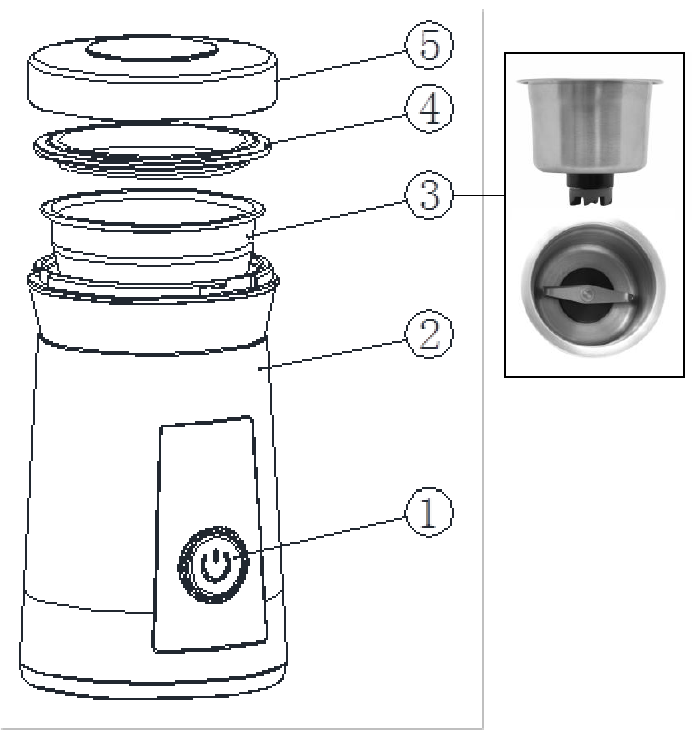 5
4
3
2
1