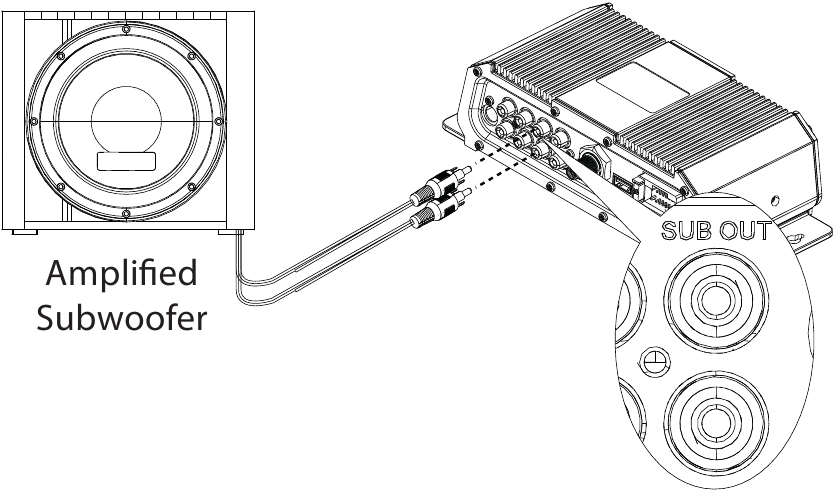 Amplified Subwoofer

SUB OUT