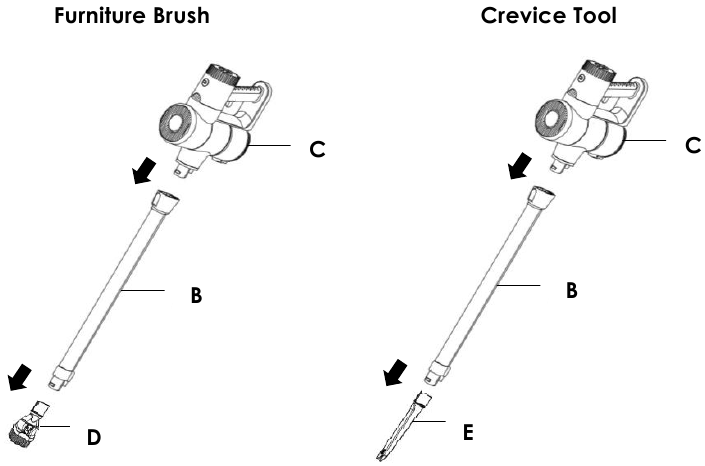 Furniture Brush

C

B

D

Crevice Tool

C

B

E