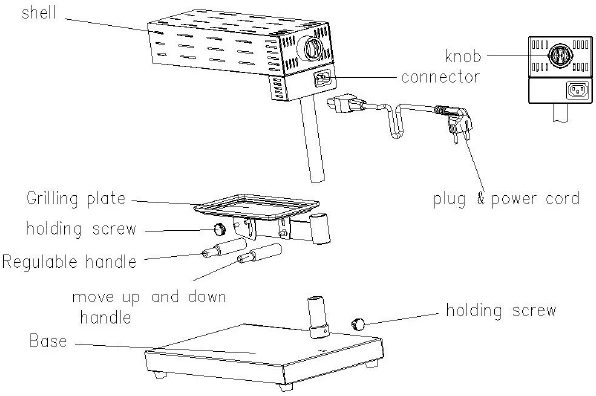 shell

knob

connector

plug & power cord

Grilling plate

holding screw

Regulable handle

move up and down handle

holding screw

Base