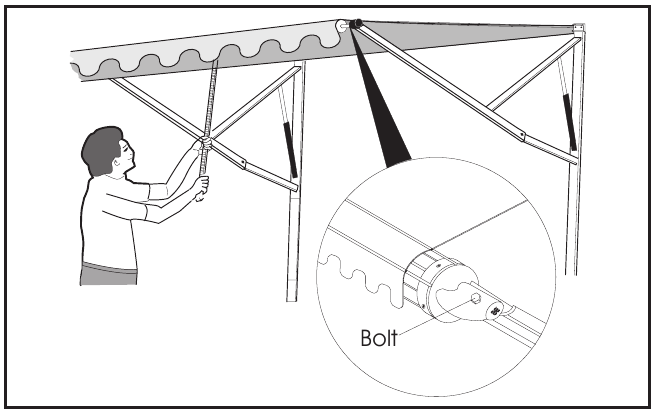 Bolt