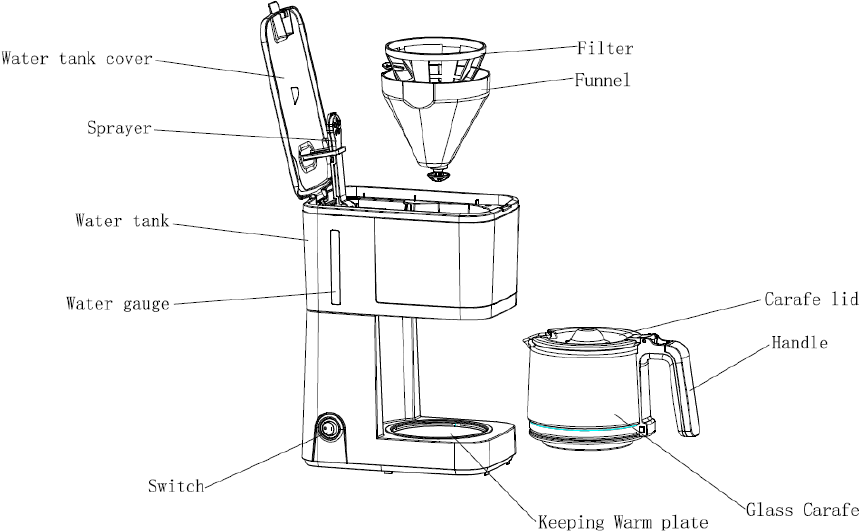 Water tank cover
Sprayer
Water tank
Water gauge
Switch
Filter
Funnel
Carafe lid
Handle
Glass Carafe
Keeping Warm plate