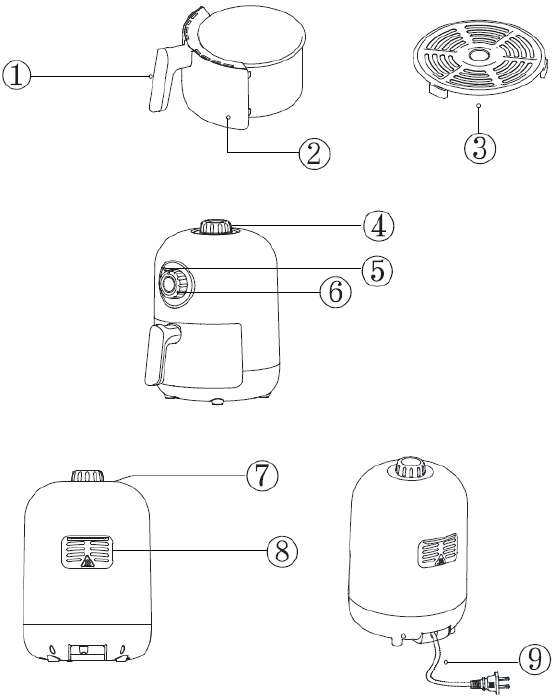 ①
②
③
④
⑤
⑥
⑦
⑧
⑨