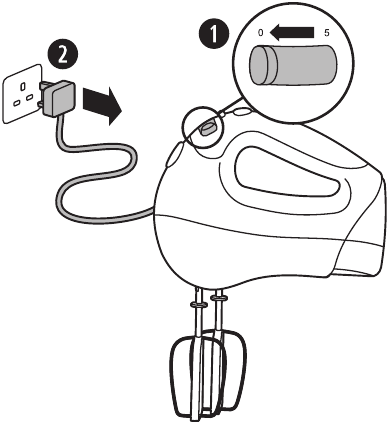 2
1
0
5