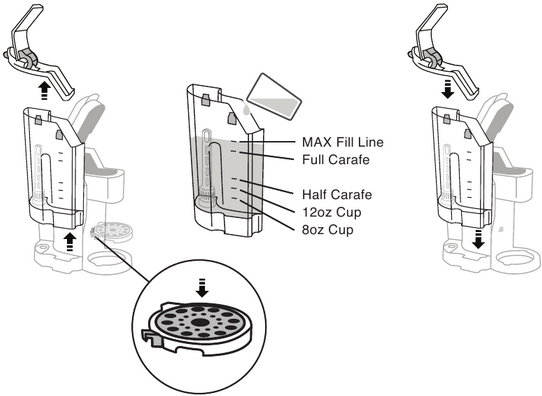 MAX Fill Line
Full Carafe
Half Carafe
12oz Cup
8oz Cup